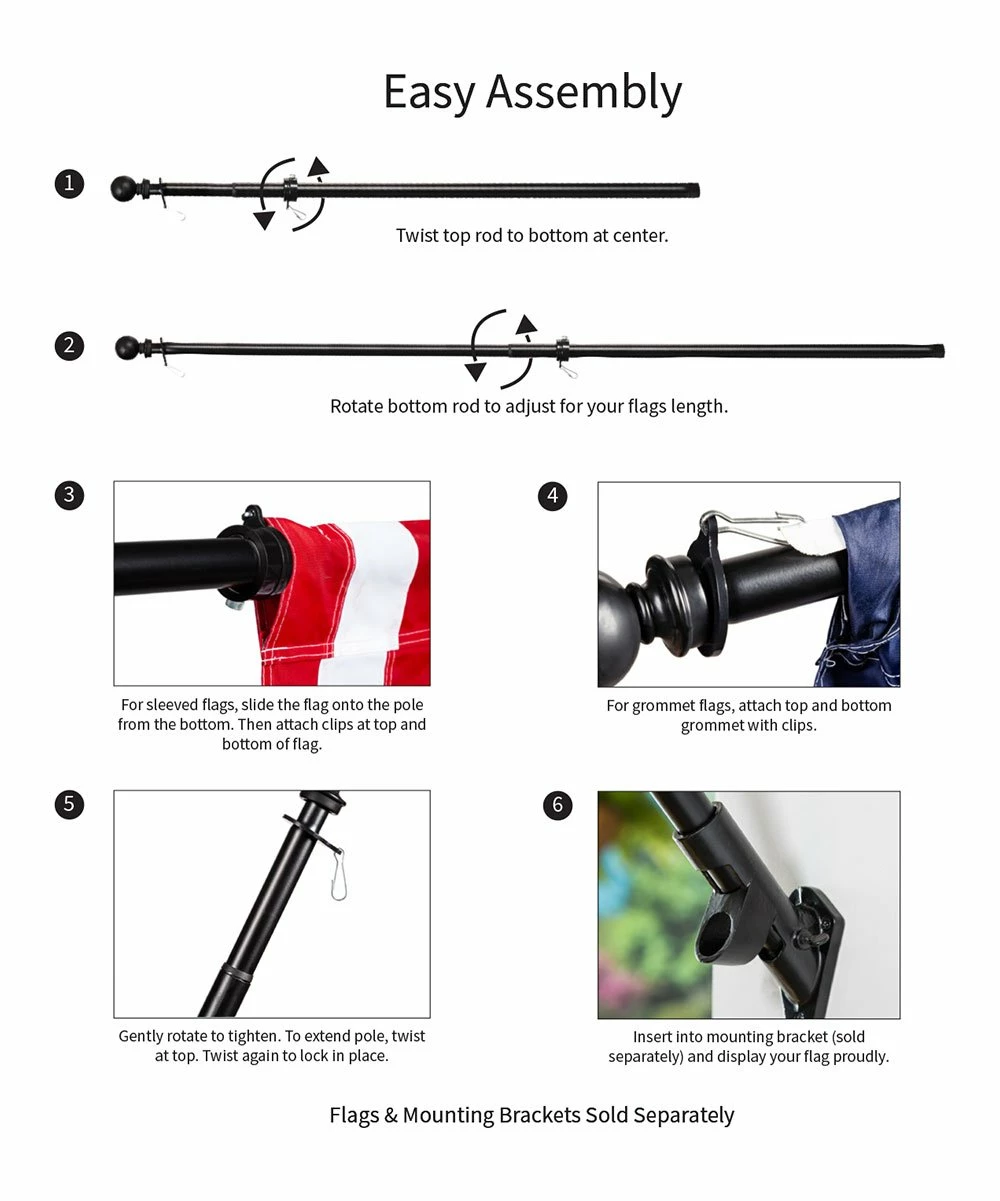 Easy Assembly

1

Twist top rod to bottom at center.

2

Rotate bottom rod to adjust for your flags length.

3

For sleeved flags, slide the flag onto the pole from the bottom. Then attach clips at top and bottom of flag.

4

For grommet flags, attach top and bottom grommet with clips.

5

Gently rotate to tighten. To extend pole, twist at top. Twist again to lock in place.

6

Insert into mounting bracket (sold separately) and display your flag proudly.

Flags & Mounting Brackets Sold Separately